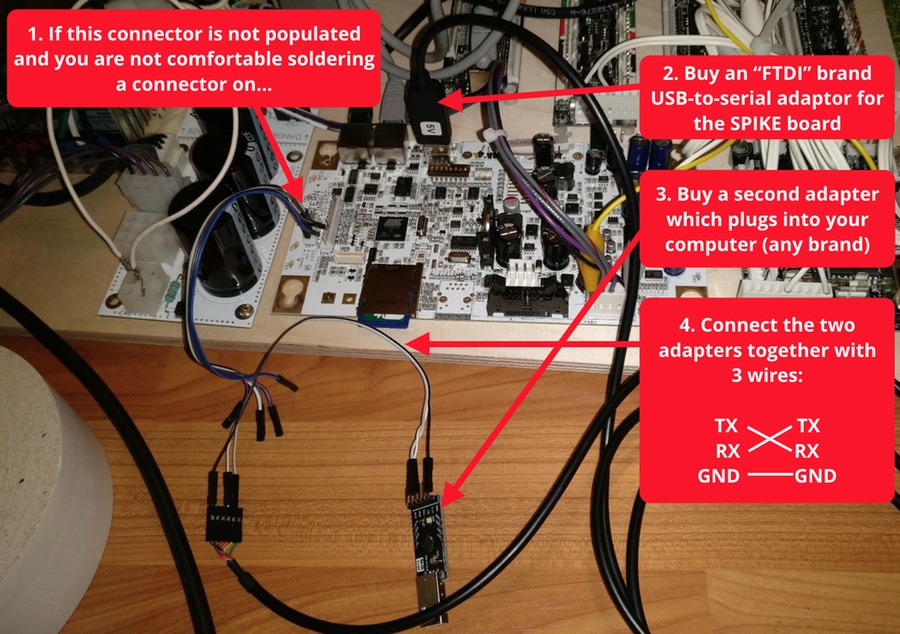 1. If this connector is not populated and you are not comfortable soldering a connector on...

2. Buy an "FTDI" brand USB-to-serial adaptor for the SPIKE board

3. Buy a second adapter which plugs into your computer (any brand)

4. Connect the two adapters together with 3 wires:

TX TX
RX RX
GND GND

5V